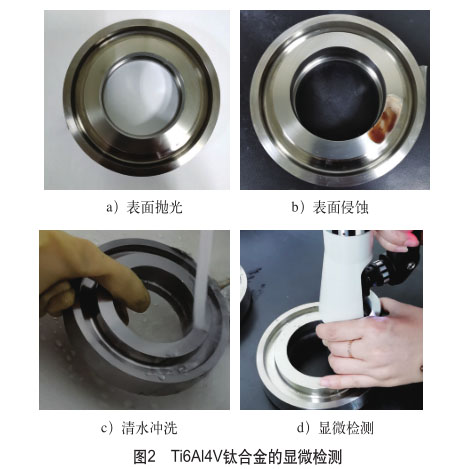 a）表面抛光

b）表面侵蚀

c）清水冲洗

d）显微检测

图2　Ti6Al4V钛合金的显微检测